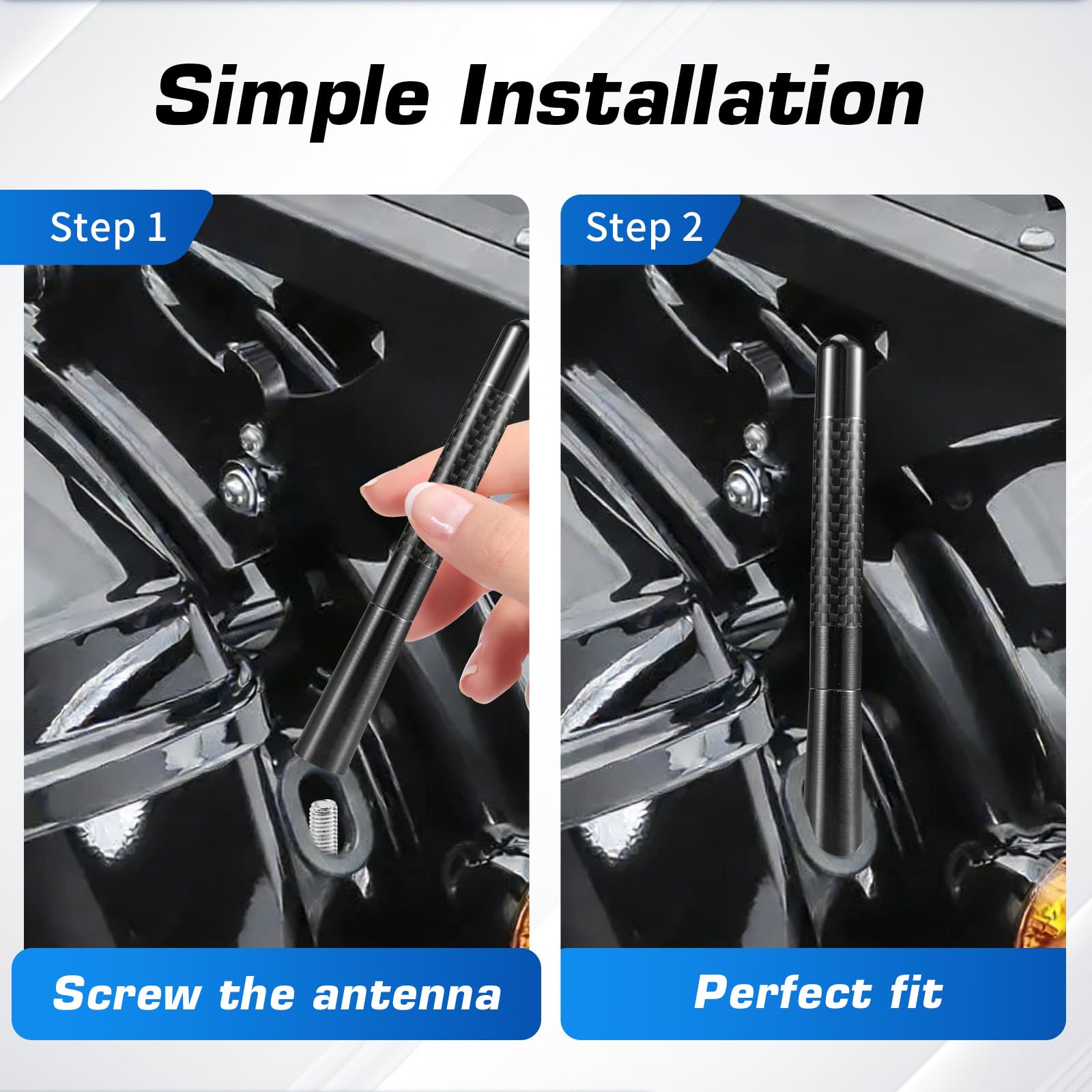 Simple Installation

Step 1

Screw the antenna

Step 2

Perfect fit